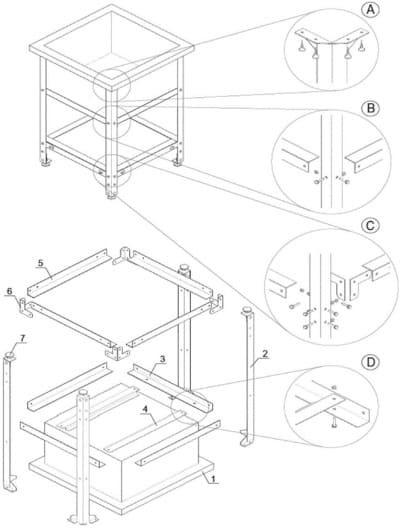 A
B
C
D
5
6
7
3
2
4
1